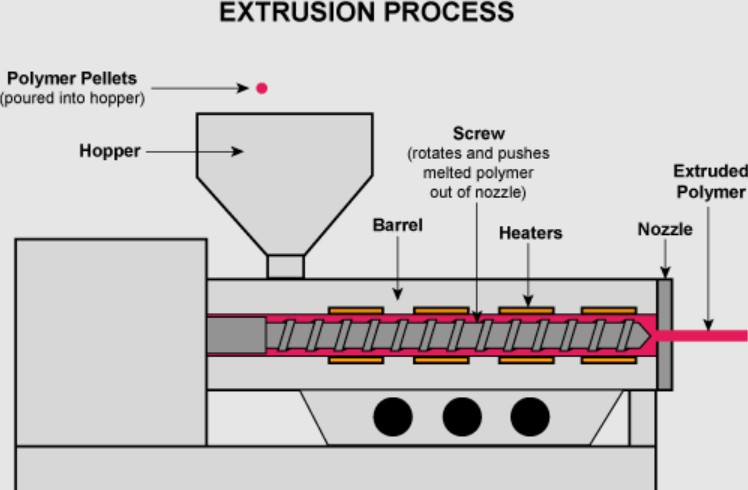 EXTRUSION PROCESS

Polymer Pellets
(poured into hopper)

Hopper

Screw
(rotates and pushes melted polymer out of nozzle)

Extruded Polymer

Barrel

Heaters

Nozzle